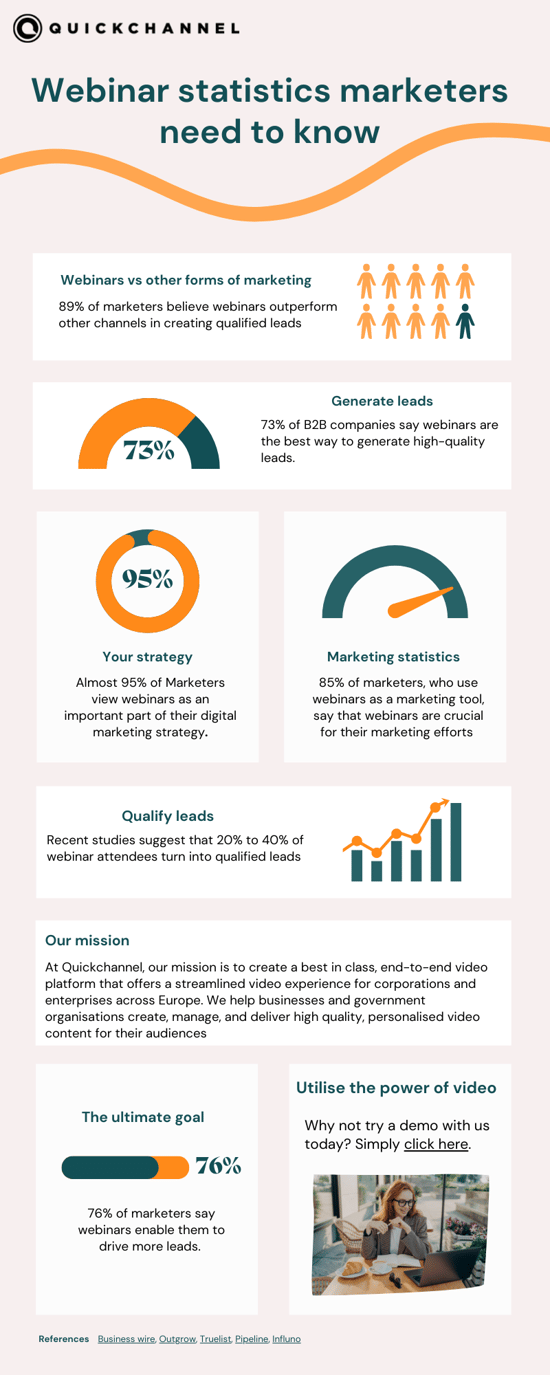 QUICKCHANNEL

Webinar statistics marketers need to know

Webinars vs other forms of marketing

89% of marketers believe webinars outperform other channels in creating qualified leads

73%

Generate leads

73% of B2B companies say webinars are the best way to generate high-quality leads.

95%

Your strategy

Almost 95% of Marketers view webinars as an important part of their digital marketing strategy.

Marketing statistics

85% of marketers, who use webinars as a marketing tool, say that webinars are crucial for their marketing efforts

Qualify leads

Recent studies suggest that 20% to 40% of webinar attendees turn into qualified leads

Our mission

At Quickchannel, our mission is to create a best in class, end-to-end video platform that offers a streamlined video experience for corporations and enterprises across Europe. We help businesses and government organisations create, manage, and deliver high quality, personalised video content for their audiences

The ultimate goal

76%

76% of marketers say webinars enable them to drive more leads.

Utilise the power of video

Why not try a demo with us today? Simply click here.

References Business wire, Outgrow, Truelist, Pipeline, Influno